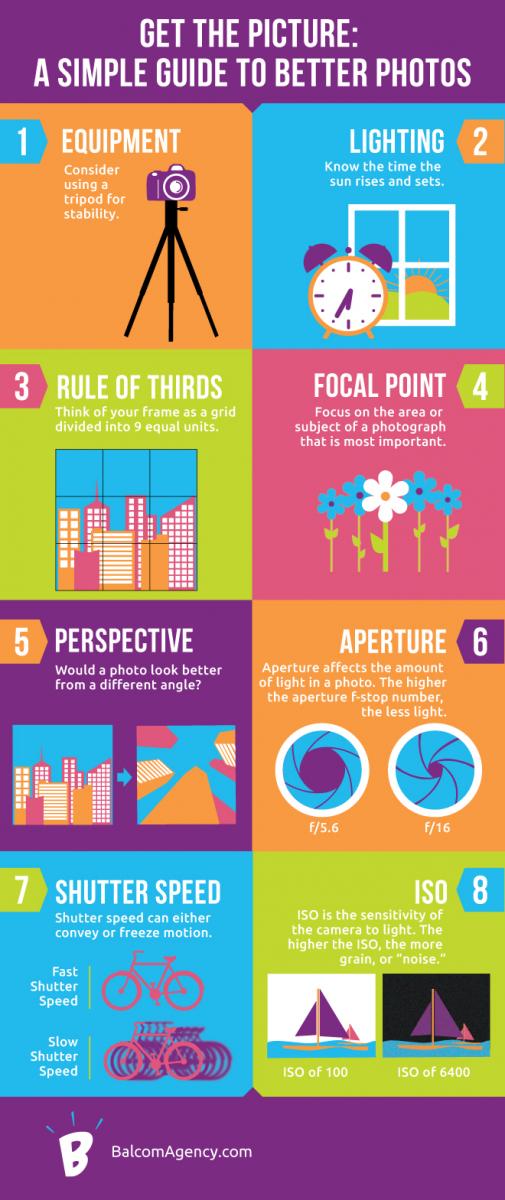 GET THE PICTURE:
A SIMPLE GUIDE TO BETTER PHOTOS

1 EQUIPMENT
Consider using a tripod for stability.

LIGHTING 2
Know the time the sun rises and sets.

3 RULE OF THIRDS
Think of your frame as a grid divided into 9 equal units.

FOCAL POINT 4
Focus on the area or subject of a photograph that is most important.

5 PERSPECTIVE
Would a photo look better from a different angle?

APERTURE 6
Aperture affects the amount of light in a photo. The higher the aperture f-stop number, the less light.

f/5.6

f/16

7 SHUTTER SPEED
Shutter speed can either convey or freeze motion.

Fast Shutter Speed

Slow Shutter Speed

ISO 8
ISO is the sensitivity of the camera to light. The higher the ISO, the more grain, or "noise."

ISO of 100

ISO of 6400

B

BalcomAgency.com