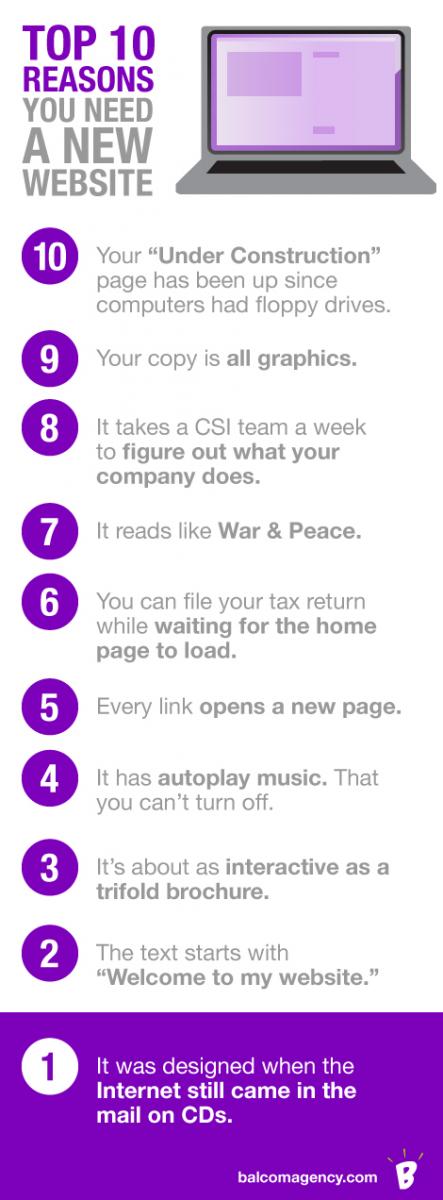 TOP 10 REASONS YOU NEED A NEW WEBSITE

10 Your "Under Construction" page has been up since computers had floppy drives.

9 Your copy is all graphics.

8 It takes a CSI team a week to figure out what your company does.

7 It reads like War & Peace.

6 You can file your tax return while waiting for the home page to load.

5 Every link opens a new page.

4 It has autoplay music. That you can't turn off.

3 It's about as interactive as a trifold brochure.

2 The text starts with "Welcome to my website."

1 It was designed when the Internet still came in the mail on CDs.

balcomagency.com B